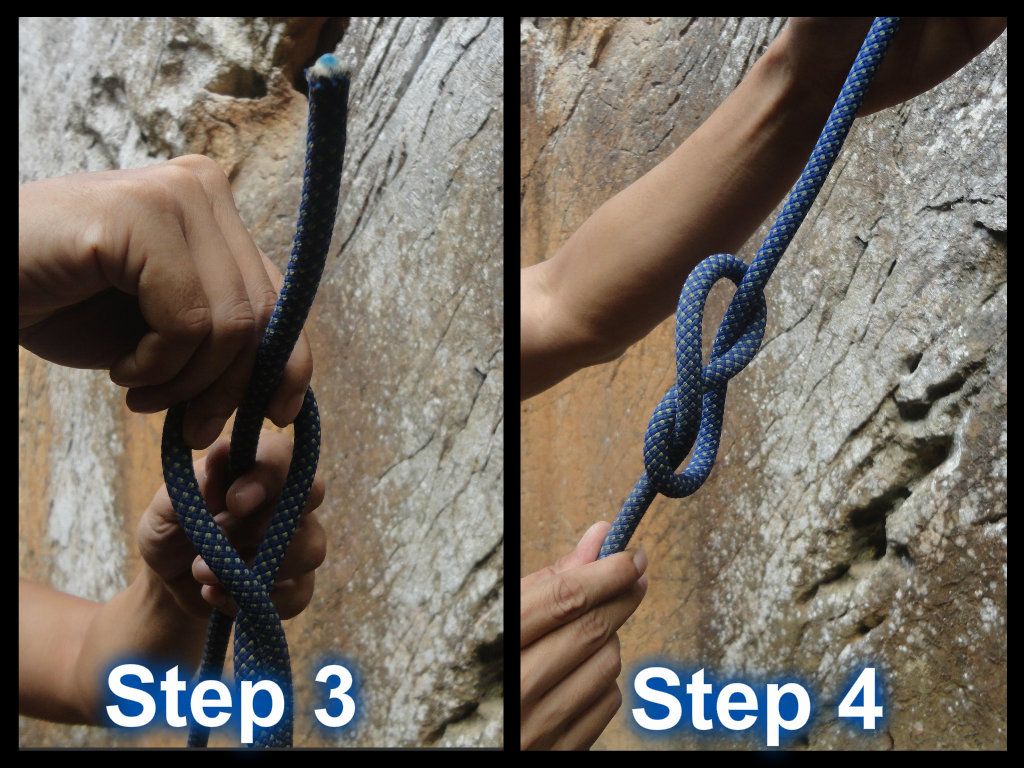 Step 3

Step 4